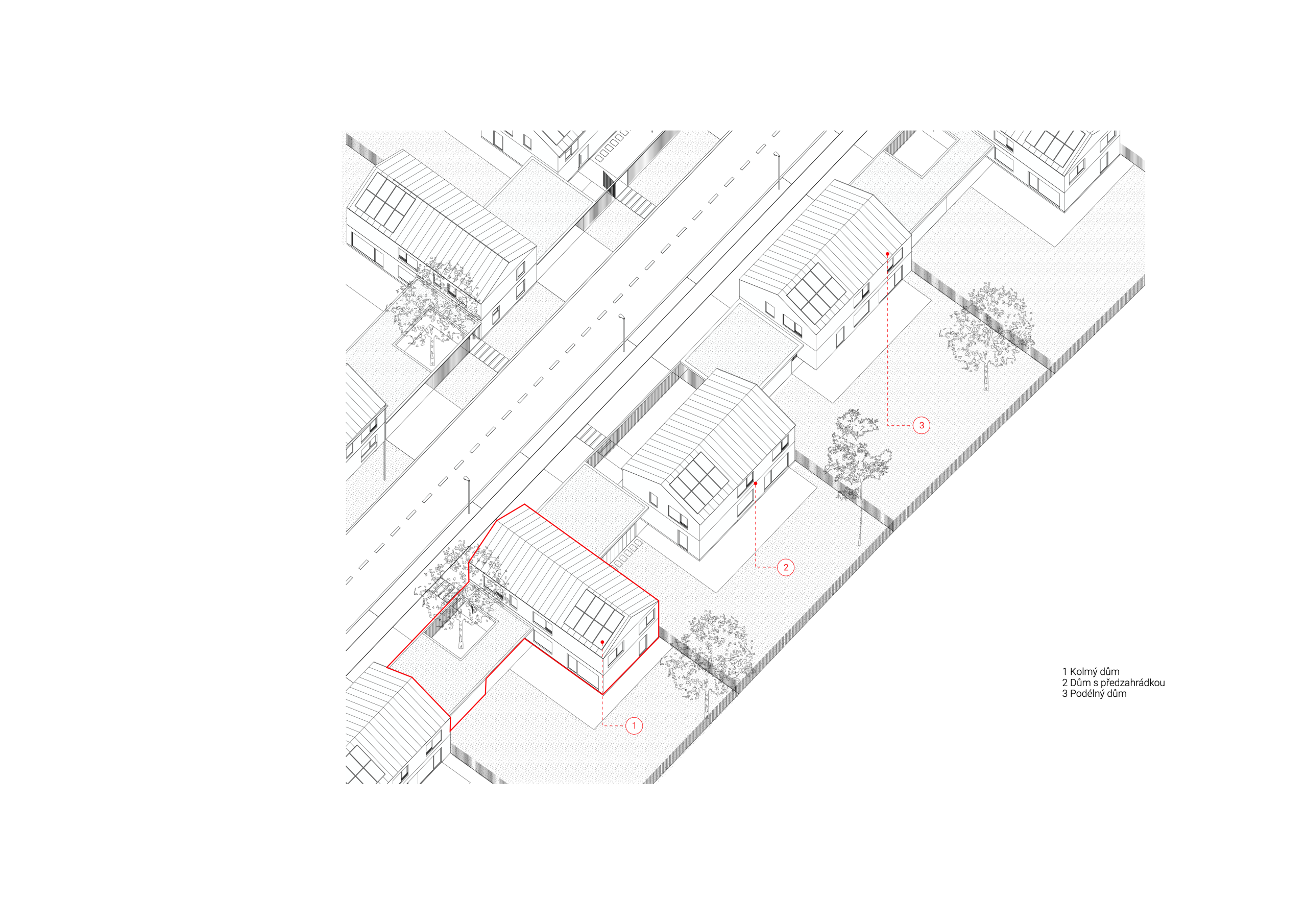 3

2

1

1 Kolmý dům
2 Dům s předzahrádkou
3 Podélný dům